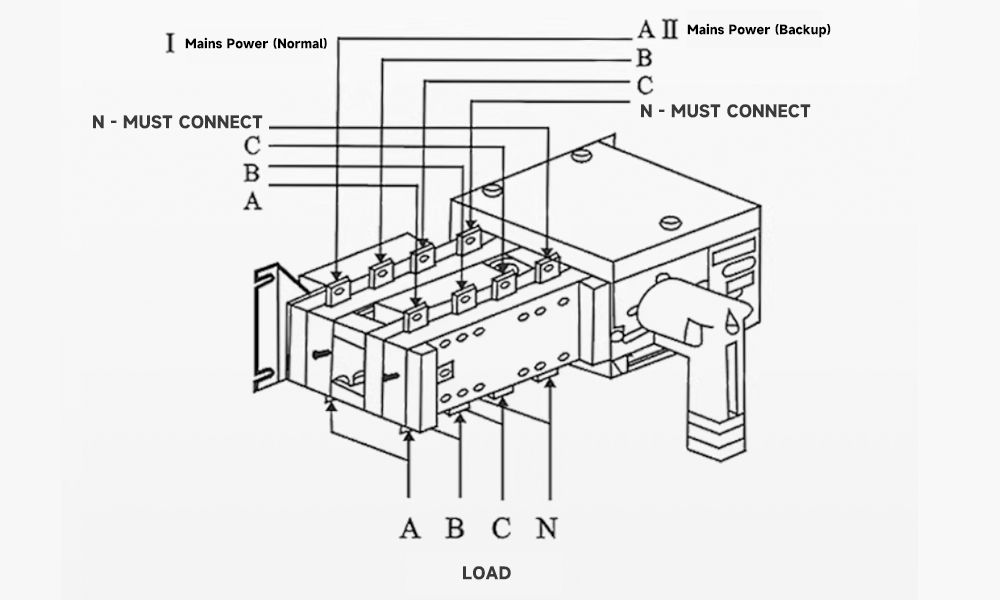 I Mains Power (Normal)

A II Mains Power (Backup)

B

C

N - MUST CONNECT

N - MUST CONNECT

C

B

A

A B C N

LOAD